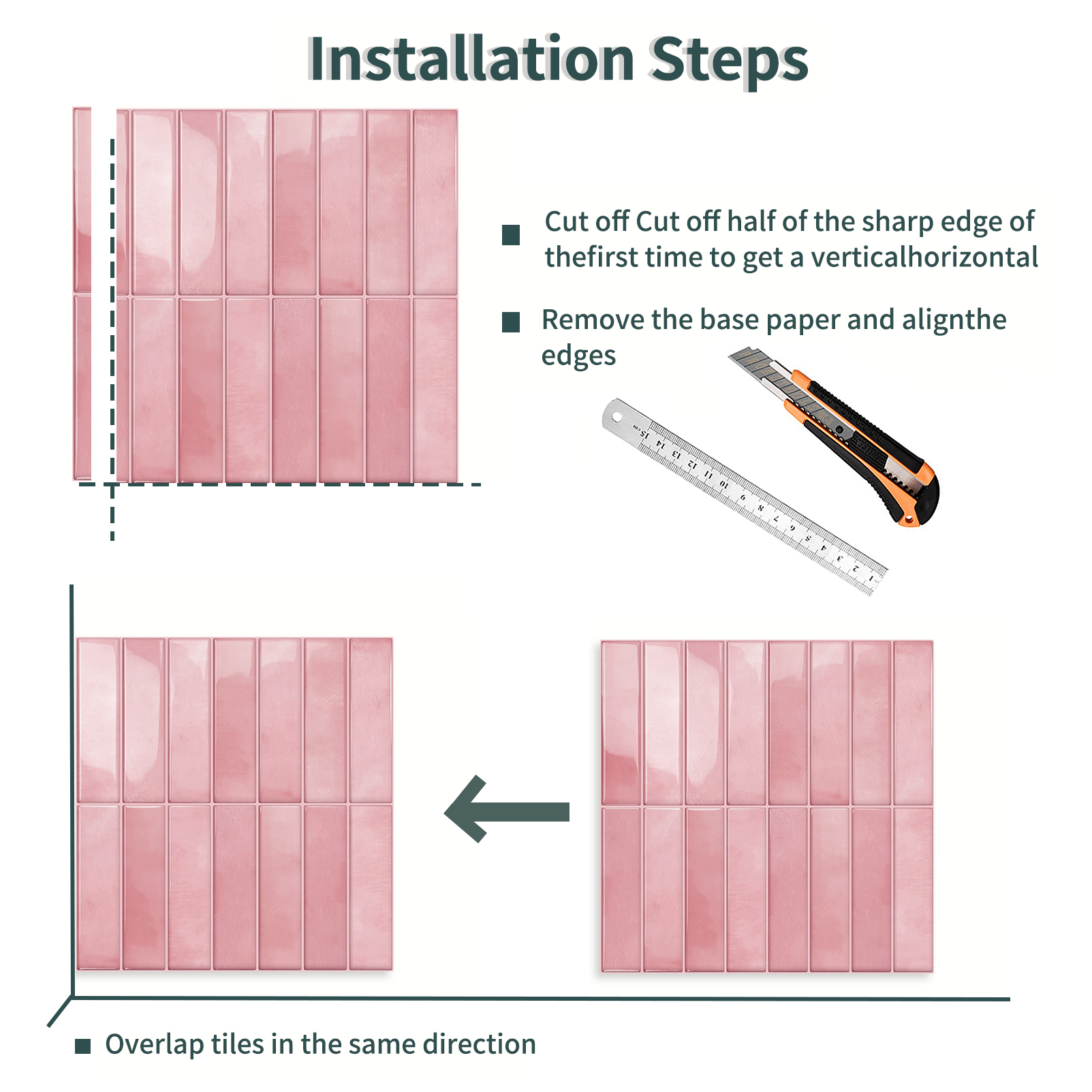 Installation Steps

■ Cut off Cut off half of the sharp edge of thefirst time to get a verticalhorizontal

■ Remove the base paper and alignthe edges

15cm 14 13 12 11 10 9 8 7 6 5 4 3 2 1

■ Overlap tiles in the same direction